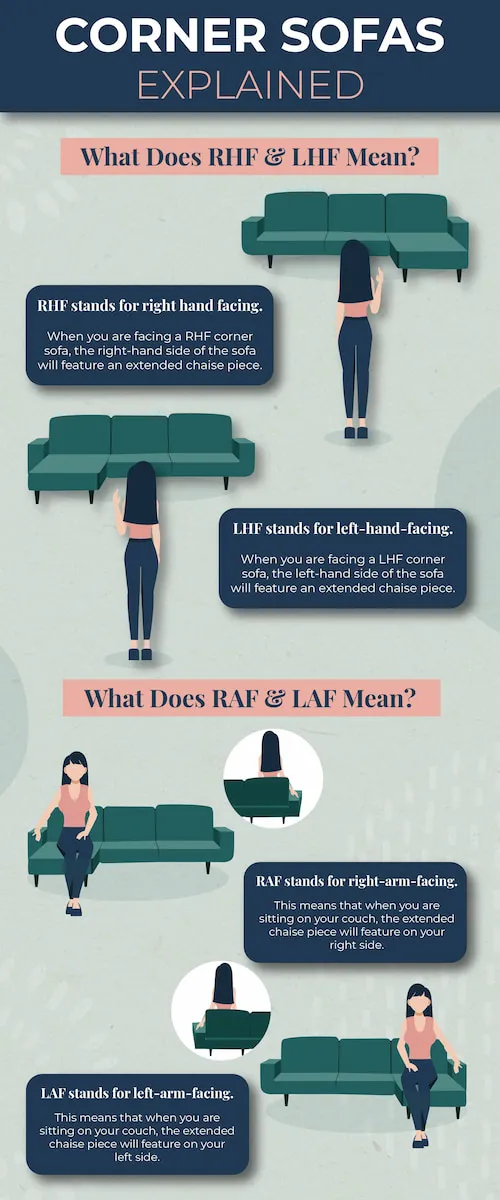 CORNER SOFAS
EXPLAINED

What Does RHF & LHF Mean?

RHF stands for right hand facing.

When you are facing a RHF corner sofa, the right-hand side of the sofa will feature an extended chaise piece.

LHF stands for left-hand-facing.

When you are facing a LHF corner sofa, the left-hand side of the sofa will feature an extended chaise piece.

What Does RAF & LAF Mean?

RAF stands for right-arm-facing.

This means that when you are sitting on your couch, the extended chaise piece will feature on your right side.

LAF stands for left-arm-facing.

This means that when you are sitting on your couch, the extended chaise piece will feature on your left side.